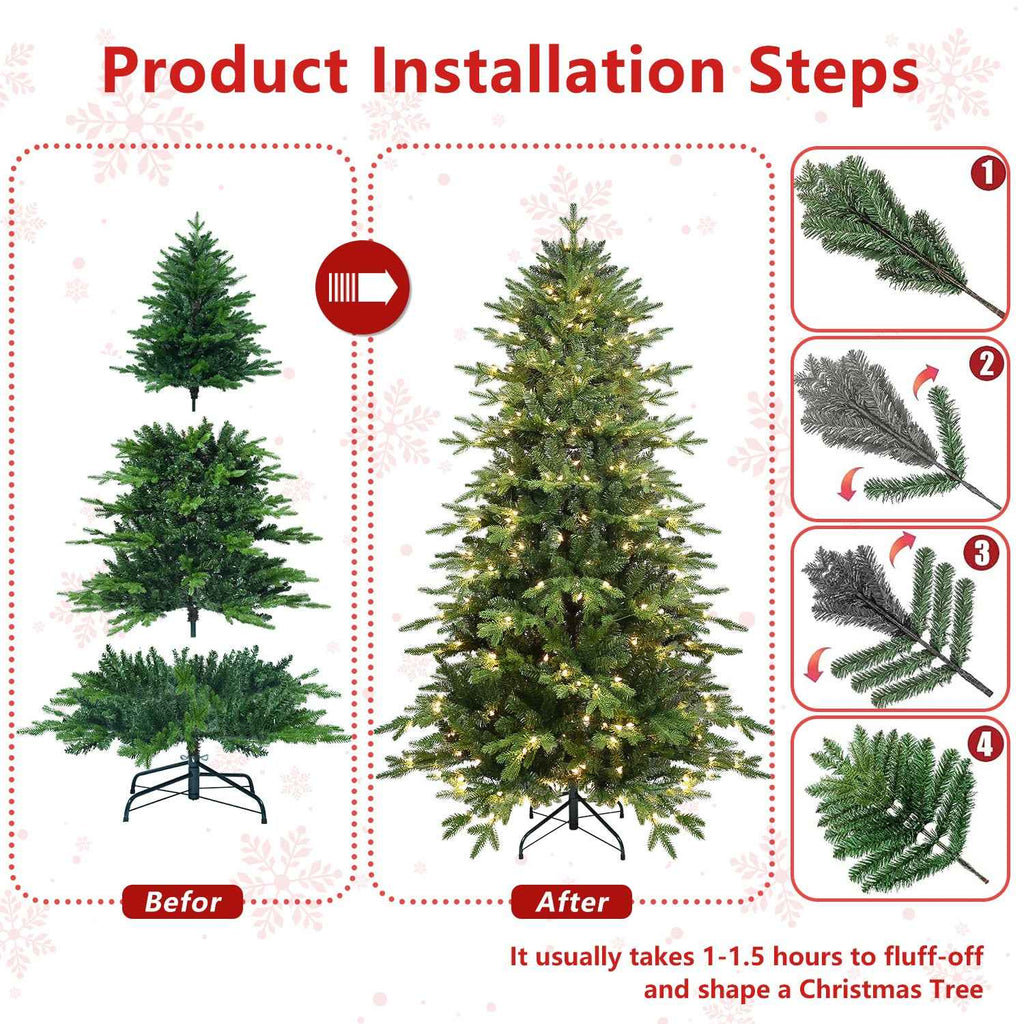 Product Installation Steps

1

2

3

4

Befor

After

It usually takes 1-1.5 hours to fluff-off and shape a Christmas Tree