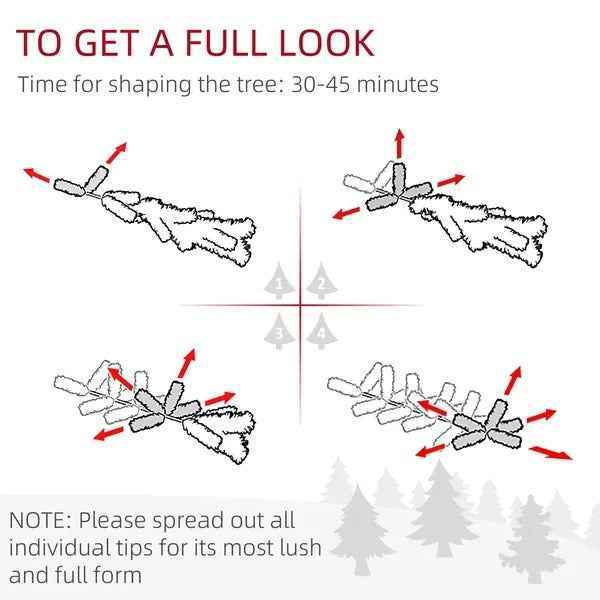 TO GET A FULL LOOK

Time for shaping the tree: 30-45 minutes

1 2

3 4

NOTE: Please spread out all individual tips for its most lush and full form